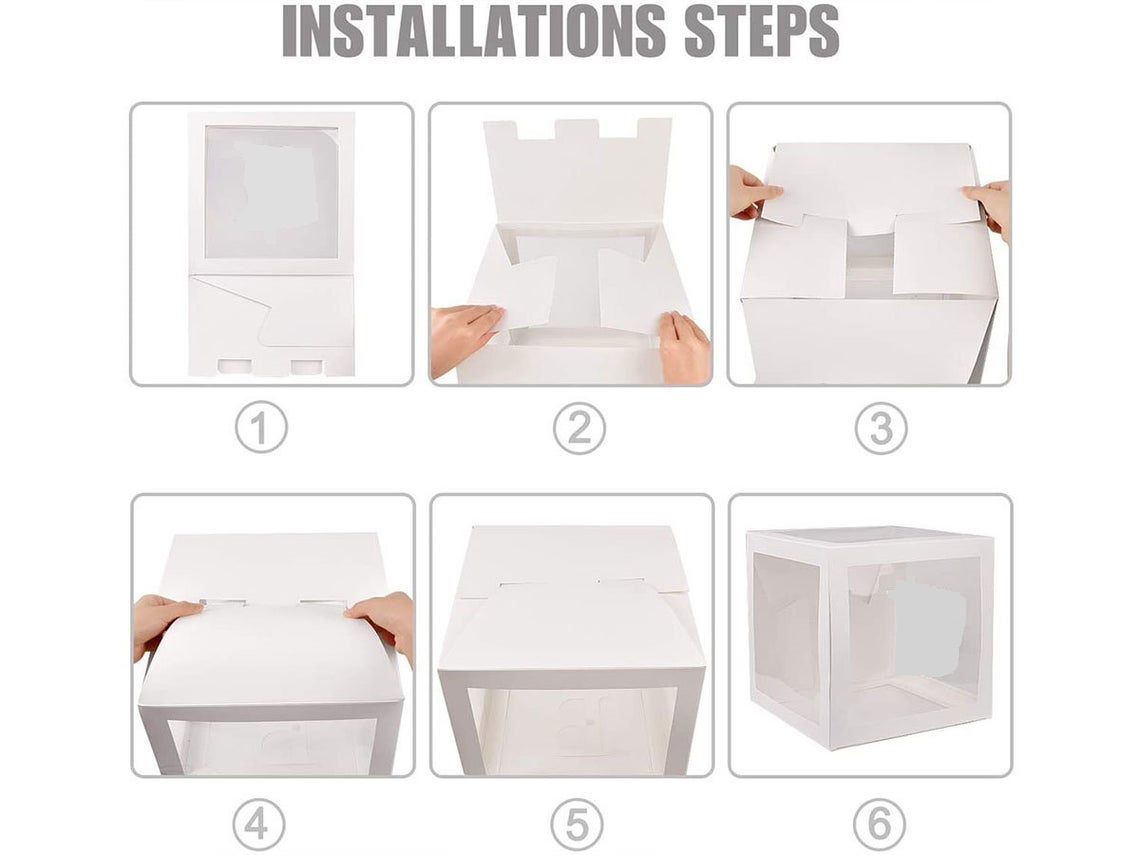 INSTALLATIONS STEPS

①

②

③

④

⑤

⑥