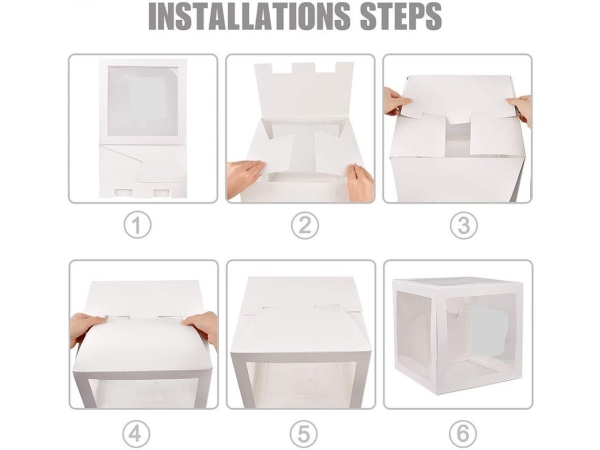 INSTALLATIONS STEPS

①

②

③

④

⑤

⑥